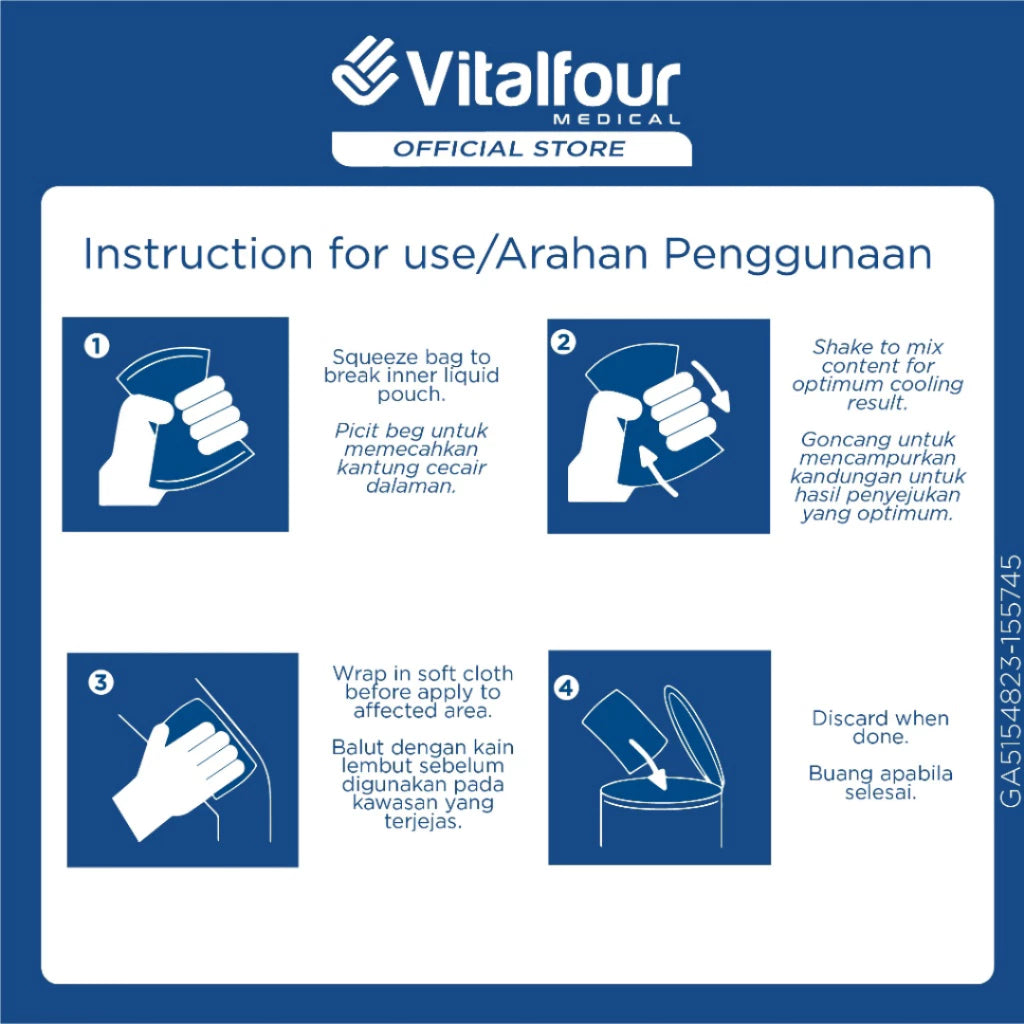 Vitalfour
MEDICAL
OFFICIAL STORE

Instruction for use/Arahan Penggunaan

1

Squeeze bag to break inner liquid pouch.

Picit beg untuk memecahkan kantung cecair dalaman.

2

Shake to mix content for optimum cooling result.

Goncang untuk mencampurkan kandungan untuk hasil penyejukan yang optimum.

3

Wrap in soft cloth before apply to affected area.

Balut dengan kain lembut sebelum digunakan pada kawasan yang terjejas.

4

Discard when done.

Buang apabila selesai.

GA5154823-155745